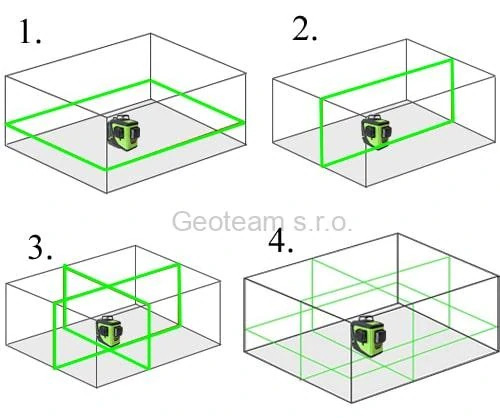 1.

2.

Geoteam s.r.o.

3.

4.